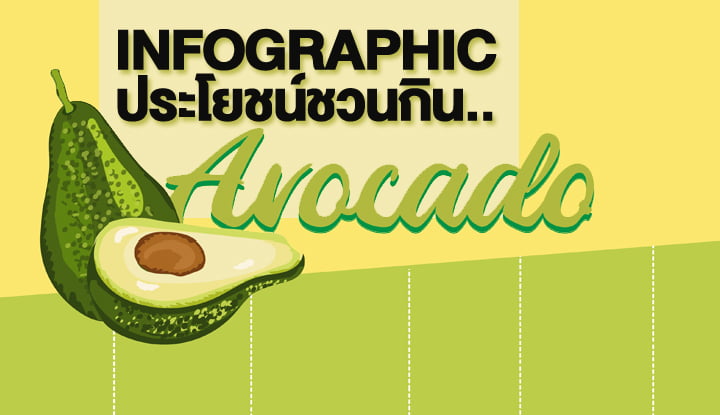 INFOGRAPHIC
ประโยชน์ชวนกิน..
Avocado