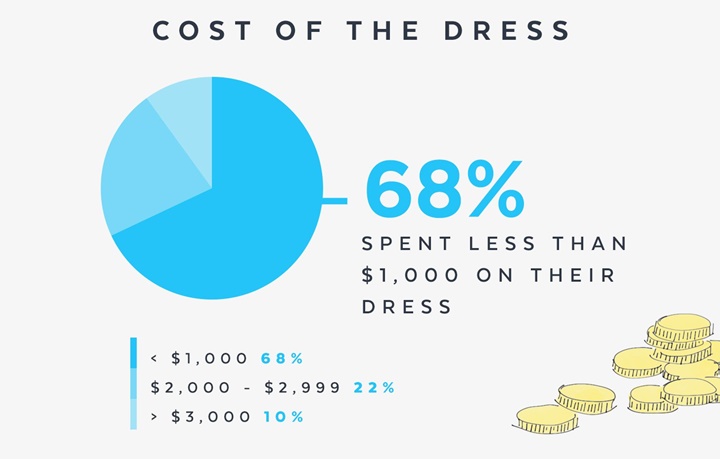 COST OF THE DRESS

68%

SPENT LESS THAN $1,000 ON THEIR DRESS

< $1,000 68%

$2,000 - $2,999 22%

> $3,000 10%