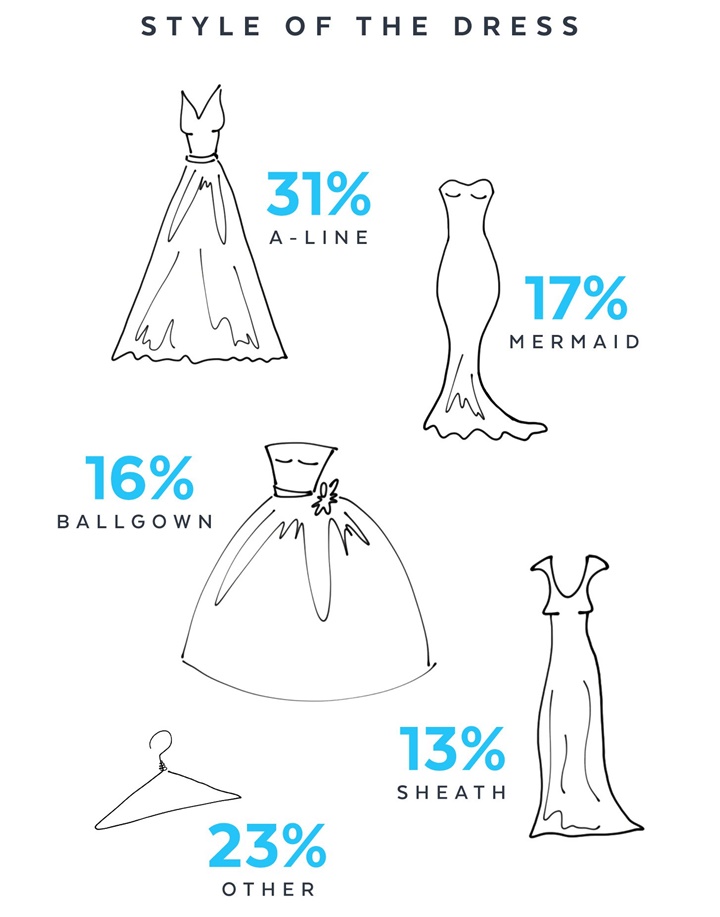 STYLE OF THE DRESS

31%
A-LINE

17%
MERMAID

16%
BALLGOWN

13%
SHEATH

23%
OTHER